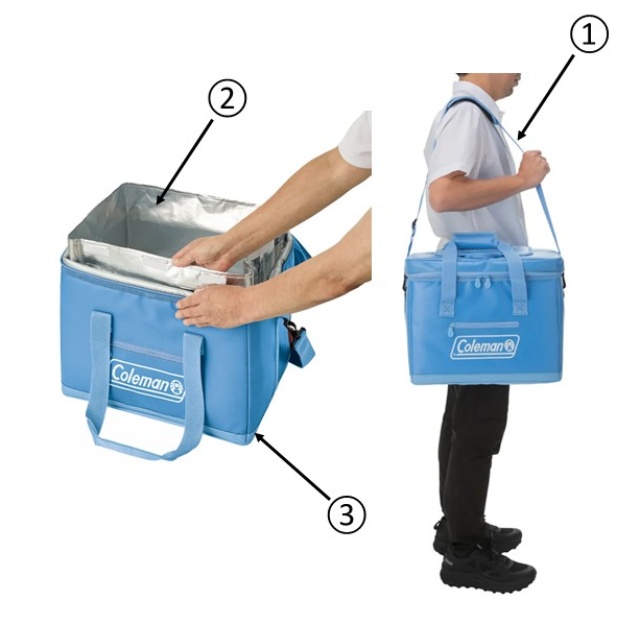 ②

Coleman

③

①

Coleman