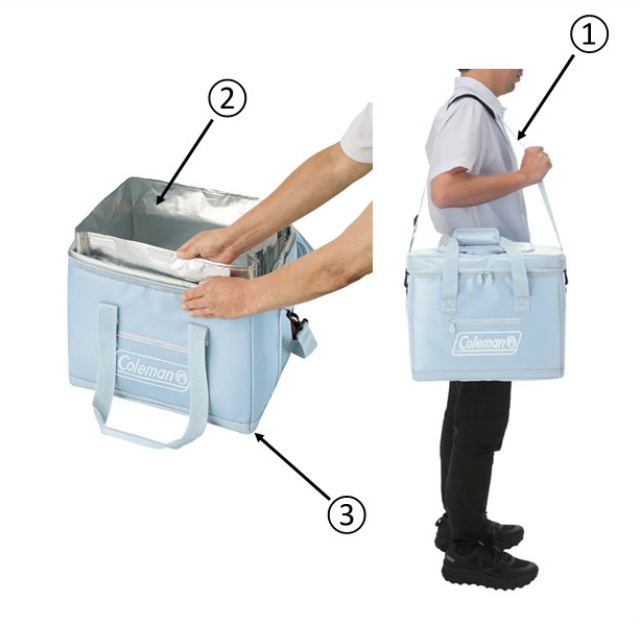 ②

Coleman

③

①

Coleman